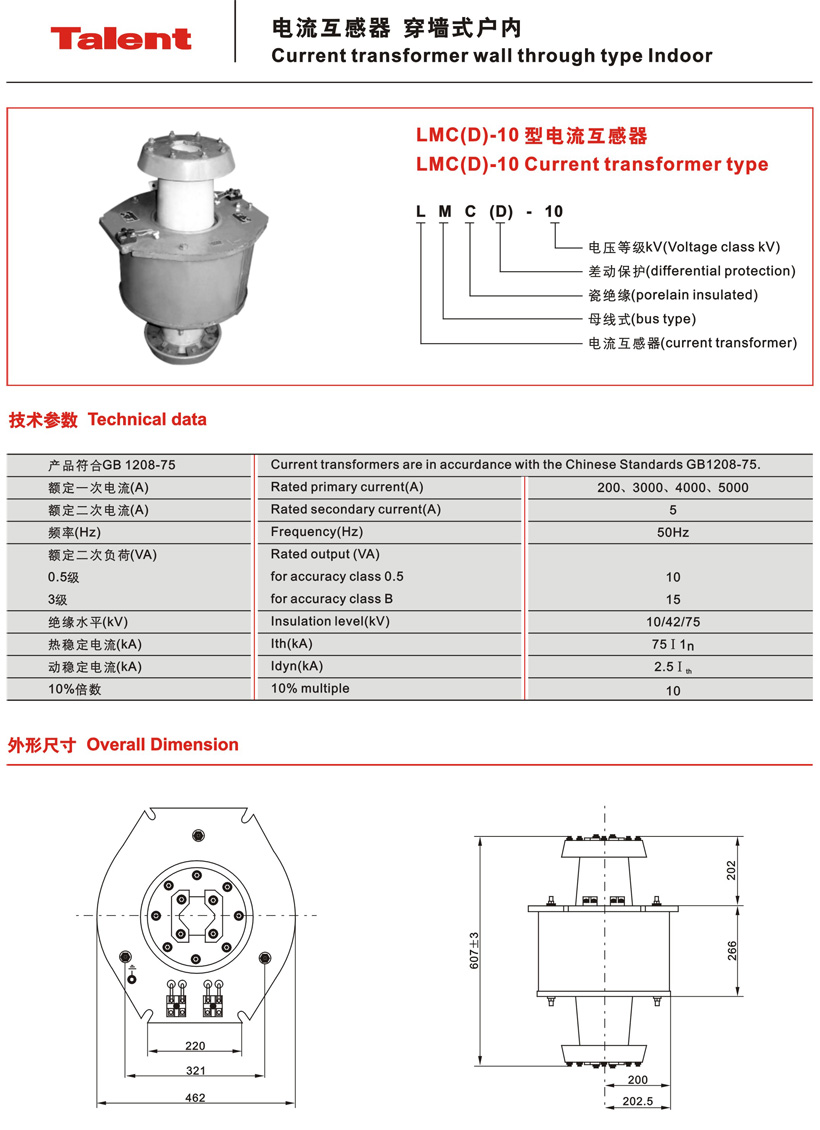 Talent

电流互感器 穿墙式户内
Current transformer wall through type Indoor

LMC(D)-10 型电流互感器
LMC(D)-10 Current transformer type

L M C (D) - 10

电压等级kV(Voltage class kV)
差动保护(differential protection)
瓷绝缘(porelain insulated)
母线式(bus type)
电流互感器(current transformer)

技术参数 Technical data

| 产品符合GB 1208-75 | Current transformers are in accurdance with the Chinese Standards GB1208-75. | |
|---|---|---|
| 额定一次电流(A) | Rated primary current(A) | 200、3000、4000、5000 |
| 额定二次电流(A) | Rated secondary current(A) | 5 |
| 频率(Hz) | Frequency(Hz) | 50Hz |
| 额定二次负荷(VA) | Rated output (VA) | |
| 0.5级 | for accuracy class 0.5 | 10 |
| 3级 | for accuracy class B | 15 |
| 绝缘水平(kV) | Insulation level(kV) | 10/42/75 |
| 热稳定电流(kA) | Ith(kA) | 75 I 1n |
| 动稳定电流(kA) | Idyn(kA) | 2.5 I th |
| 10%倍数 | 10% multiple | 10 |

外形尺寸 Overall Dimension

220
321
462

607±3
202
266
200
202.5